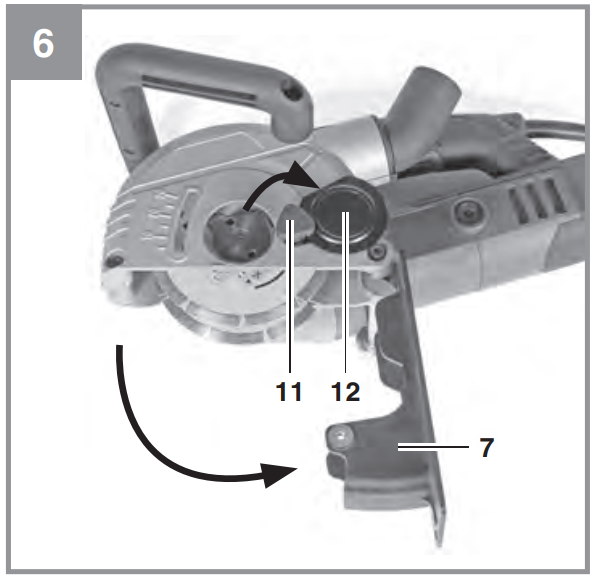 6

11

12

7