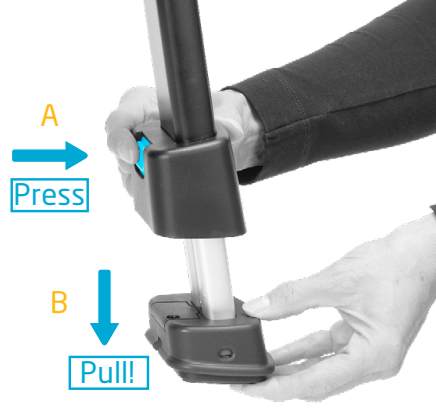 A

Press

B

Pull!