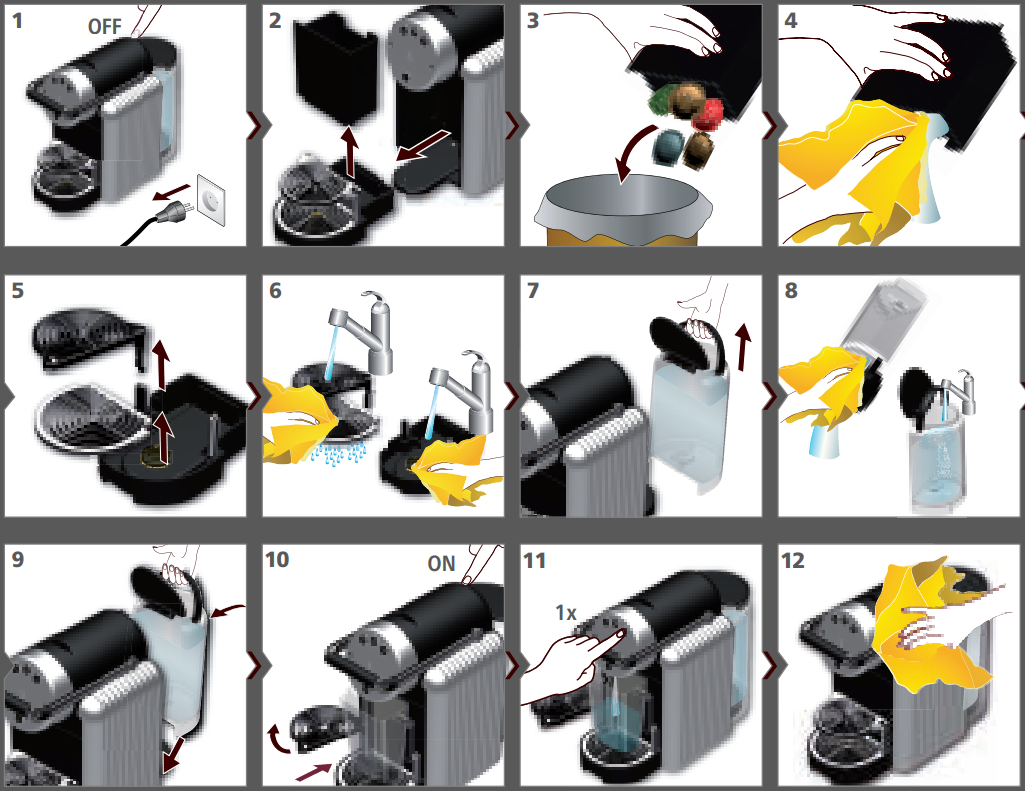 1
OFF

2

3

4

5

6

7

8

9

10
ON

11
1x

12