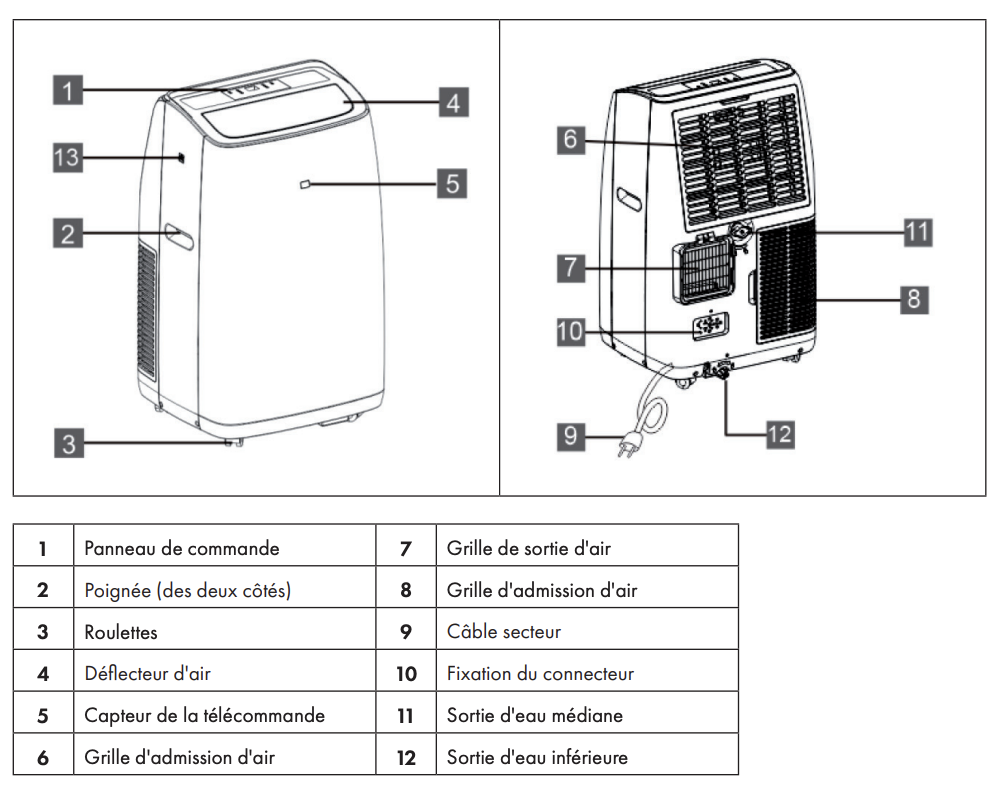 1
4
13
5
2
3

6
11
7
8
10
9
12

| 1 | Panneau de commande | 7 | Grille de sortie d'air |
|---|---|---|---|
| 2 | Poignée (des deux côtés) | 8 | Grille d'admission d'air |
| 3 | Roulettes | 9 | Câble secteur |
| 4 | Déflecteur d'air | 10 | Fixation du connecteur |
| 5 | Capteur de la télécommande | 11 | Sortie d'eau médiane |
| 6 | Grille d'admission d'air | 12 | Sortie d'eau inférieure |