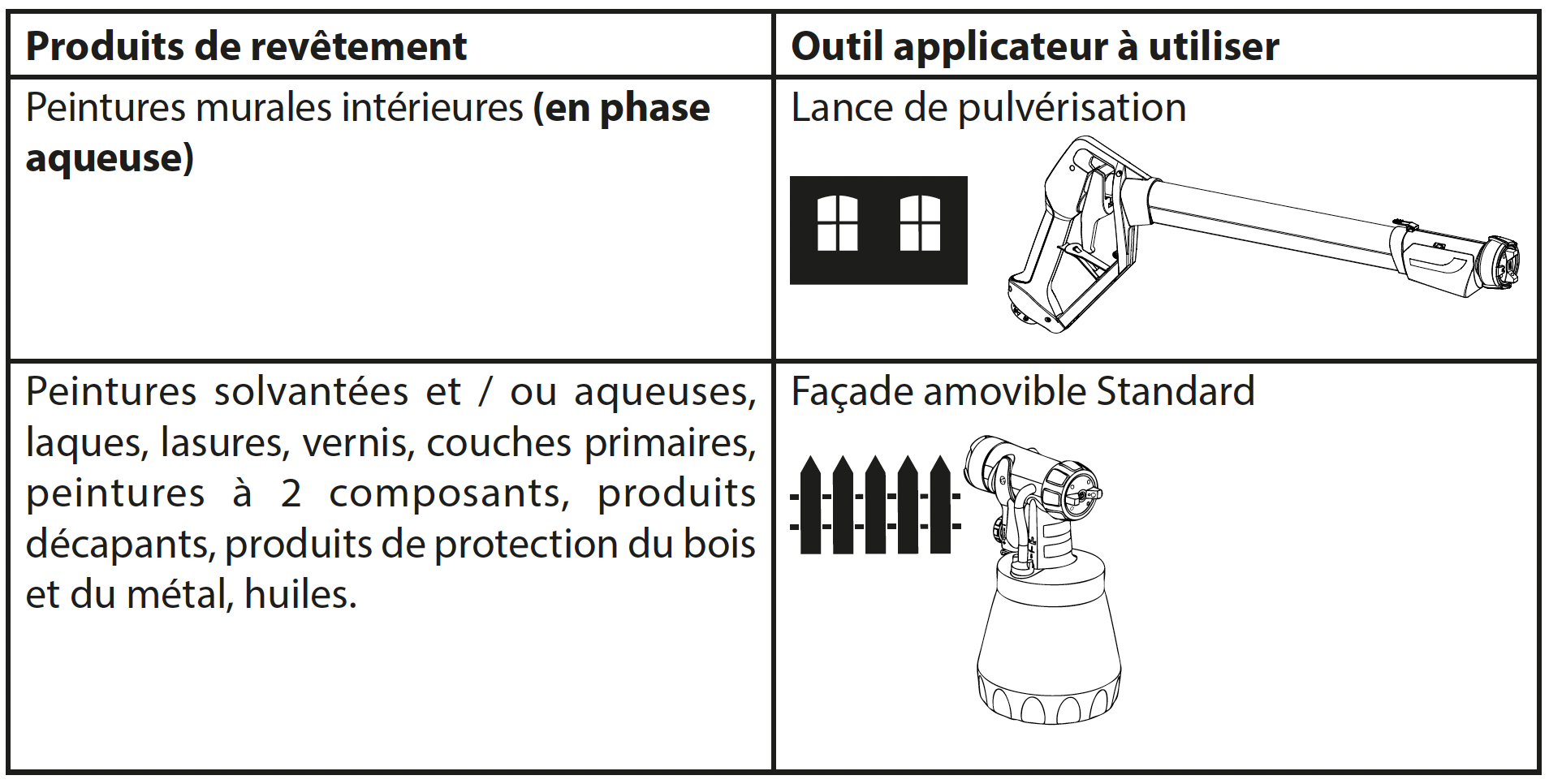 | Produits de revêtement | Outil applicateur à utiliser |
|---|---|
| Peintures murales intérieures (en phase aqueuse) | Lance de pulvérisation |
| Peintures solvantées et / ou aqueuses, laques, lasures, vernis, couches primaires, peintures à 2 composants, produits décapants, produits de protection du bois et du métal, huiles. | Façade amovible Standard |