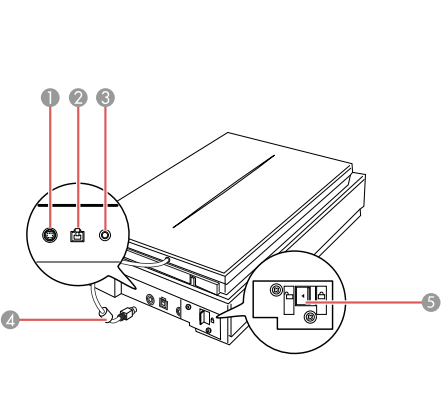 1
2
3
4
5