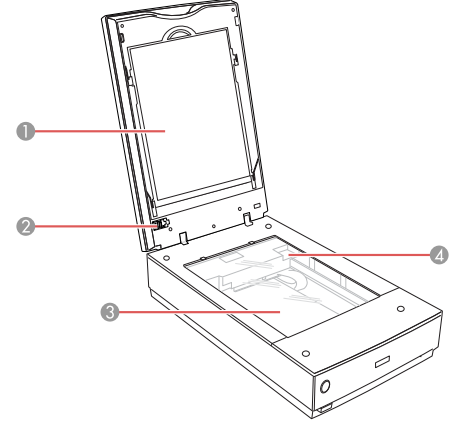 1
2
4
3