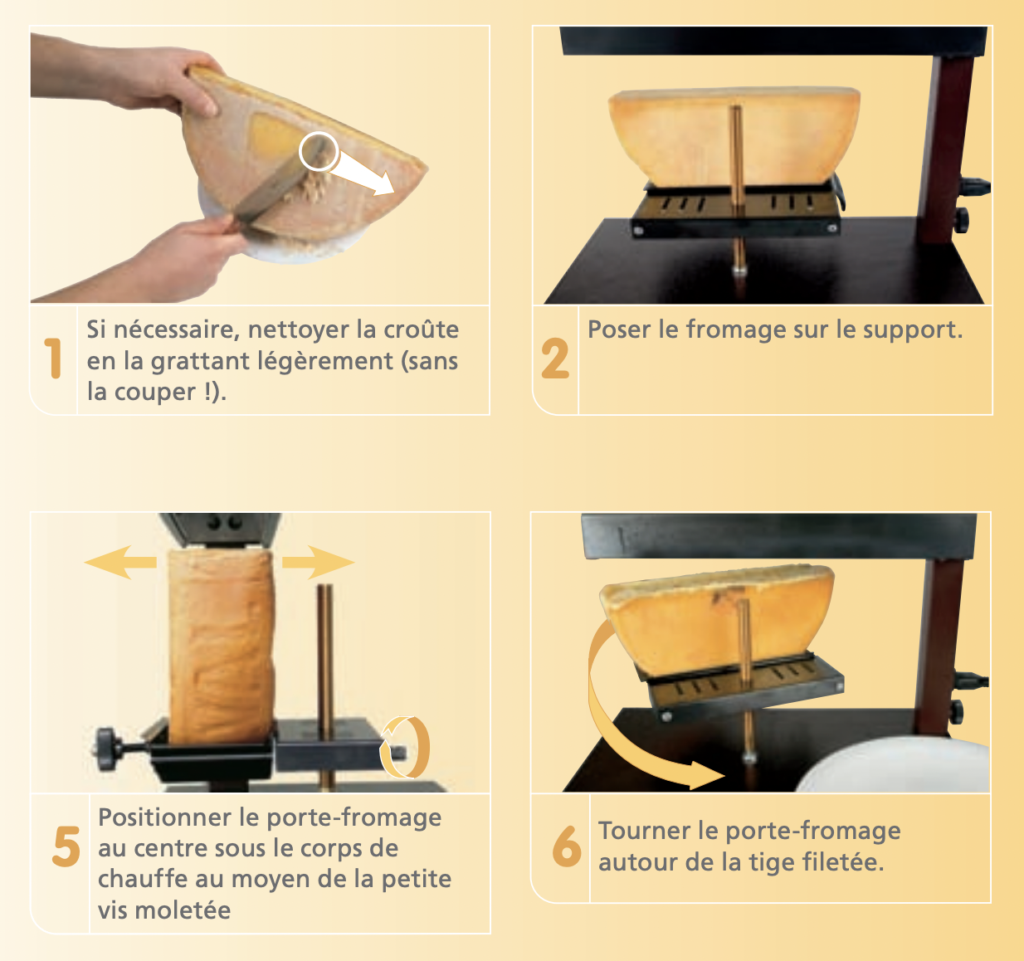 1
Si nécessaire, nettoyer la croûte en la grattant légèrement (sans la couper !).

2
Poser le fromage sur le support.

5
Positionner le porte-fromage au centre sous le corps de chauffe au moyen de la petite vis moletée

6
Tourner le porte-fromage autour de la tige filetée.