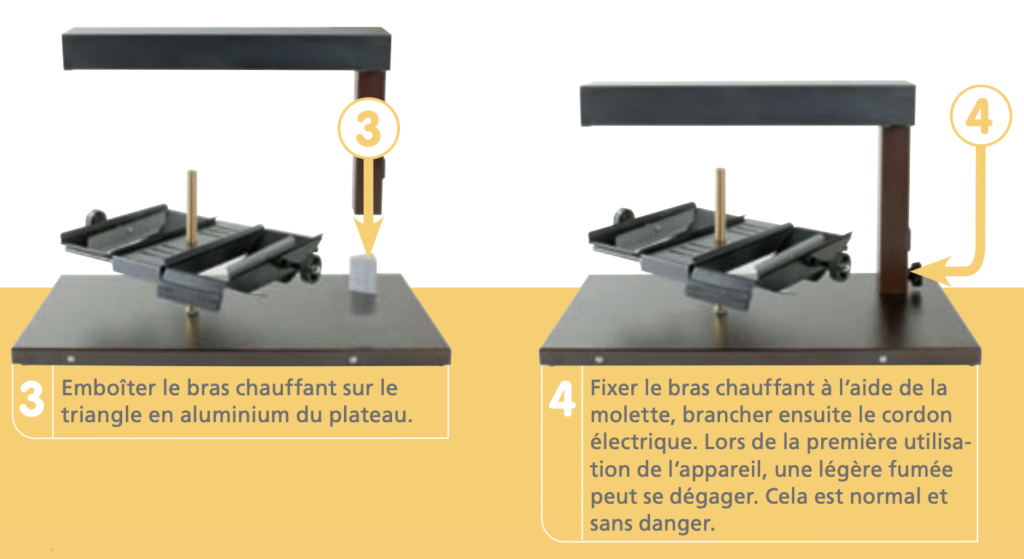 3

4

3 Emboîter le bras chauffant sur le triangle en aluminium du plateau.

4 Fixer le bras chauffant à l'aide de la molette, brancher ensuite le cordon électrique. Lors de la première utilisation de l'appareil, une légère fumée peut se dégager. Cela est normal et sans danger.