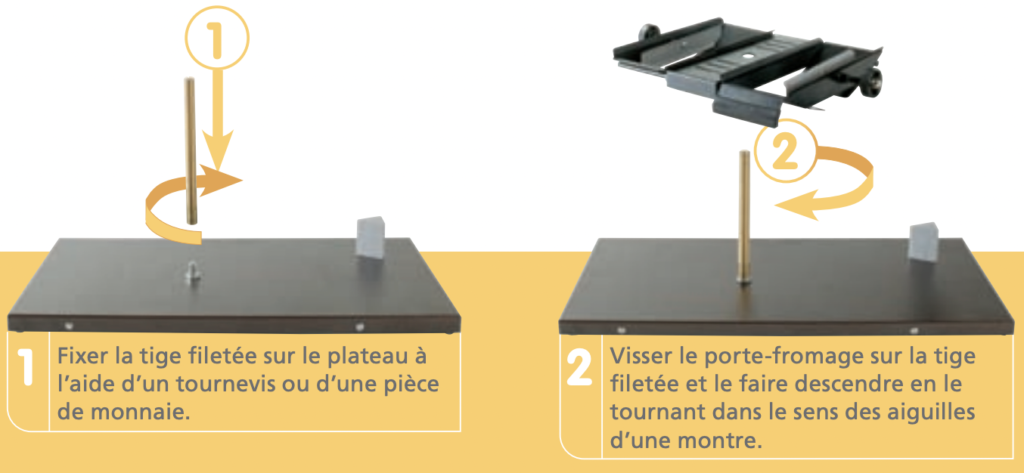 1

1

Fixer la tige filetée sur le plateau à l'aide d'un tournevis ou d'une pièce de monnaie.

2

2

Visser le porte-fromage sur la tige filetée et le faire descendre en le tournant dans le sens des aiguilles d'une montre.