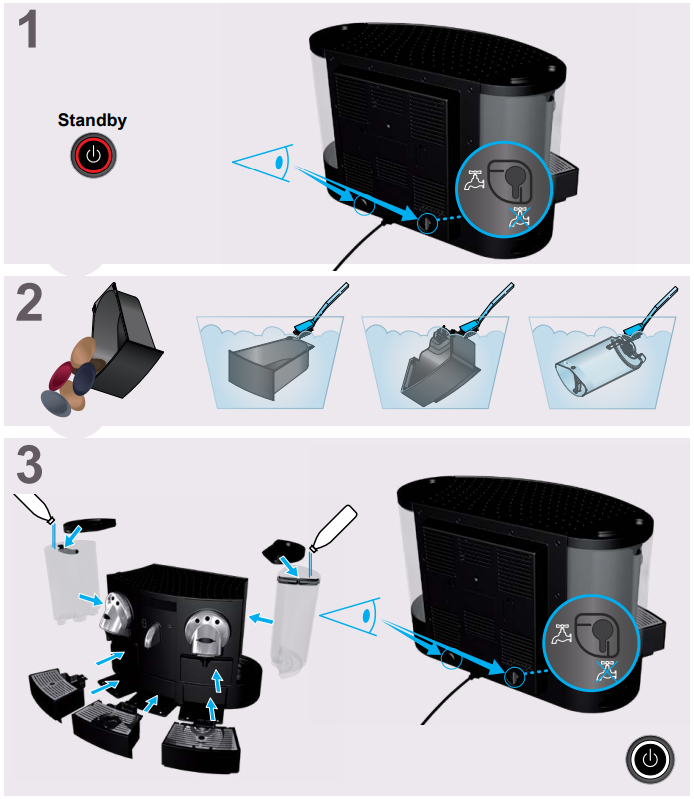 1

Standby

2

3